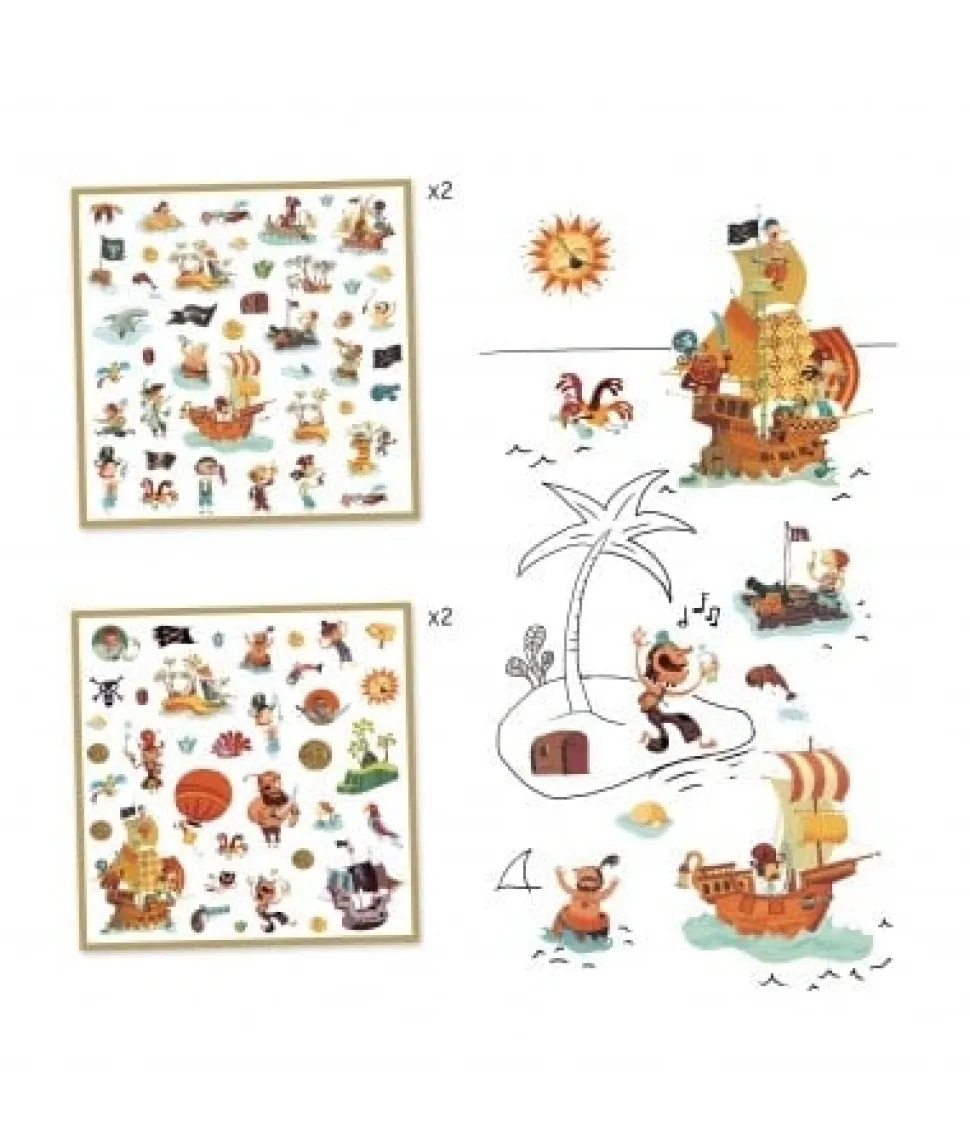 x2

x2